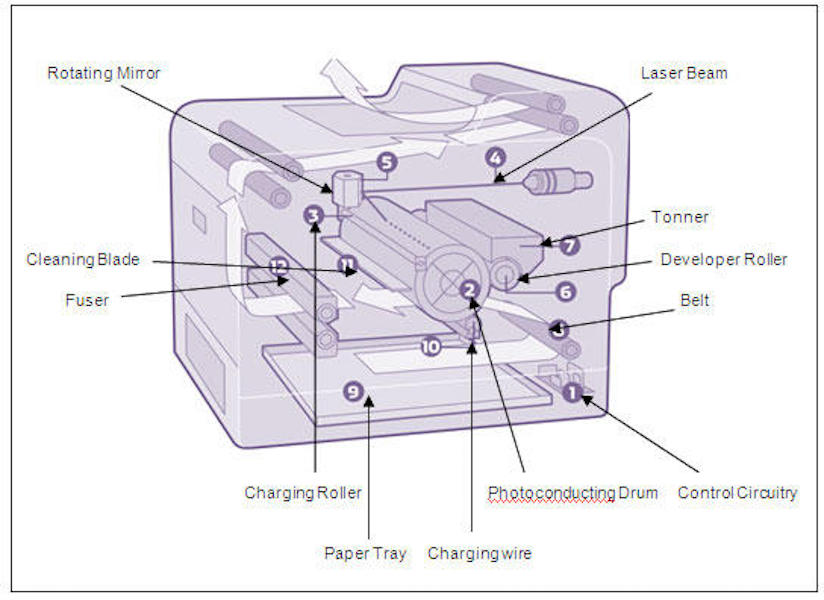 Rotating Mirror
Laser Beam
5
4
3
Tonner
7
Cleaning Blade
12
11
Developer Roller
Fuser
2
6
Belt
8
10
9
1
Charging Roller
Photoconducting Drum
Control Circuitry
Paper Tray
Charging wire