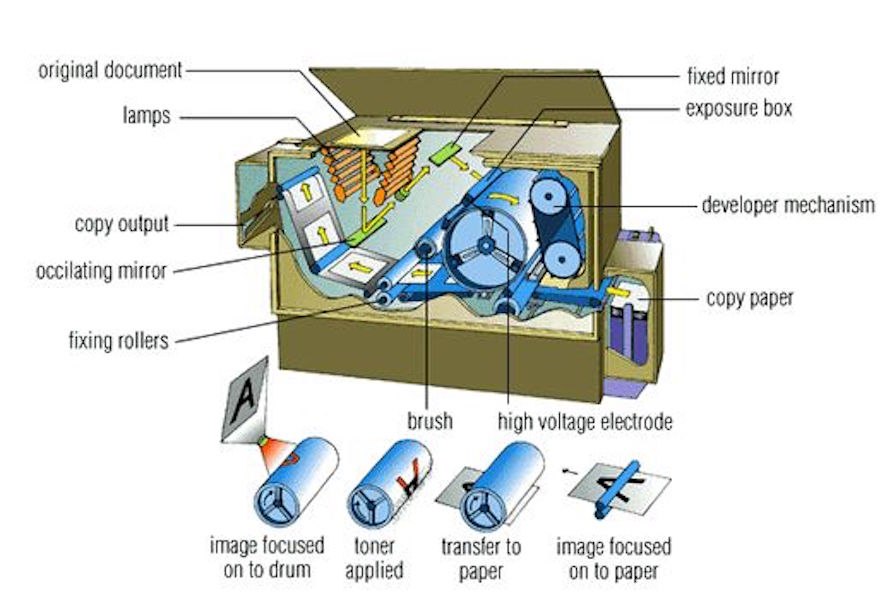 original document
lamps
copy output
occilating mirror
fixing rollers
fixed mirror
exposure box
developer mechanism
copy paper
brush
high voltage electrode
A
image focused on to drum
toner applied
transfer to paper
image focused on to paper